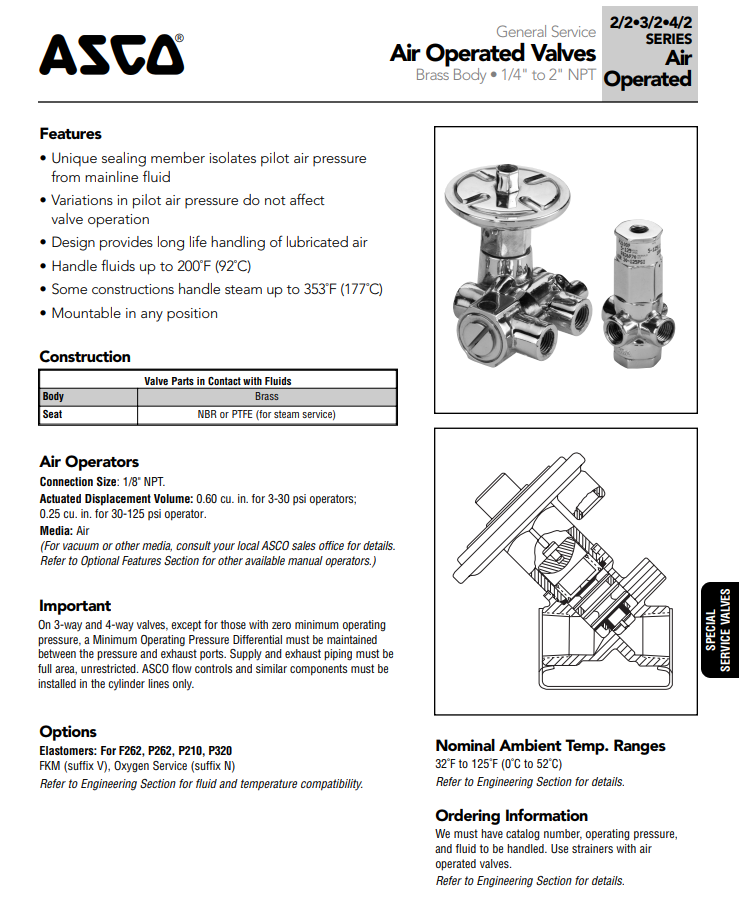 ASCO®

General Service
Air Operated Valves
Brass Body • 1/4" to 2" NPT

2/2•3/2•4/2
SERIES
Air
Operated

Features
• Unique sealing member isolates pilot air pressure from mainline fluid
• Variations in pilot air pressure do not affect valve operation
• Design provides long life handling of lubricated air
• Handle fluids up to 200°F (92°C)
• Some constructions handle steam up to 353°F (177°C)
• Mountable in any position

Construction

| Valve Parts in Contact with Fluids | |
|---|---|
| Body | Brass |
| Seat | NBR or PTFE (for steam service) |

Air Operators
Connection Size: 1/8" NPT.
Actuated Displacement Volume: 0.60 cu. in. for 3-30 psi operators; 0.25 cu. in. for 30-125 psi operator.
Media: Air
(For vacuum or other media, consult your local ASCO sales office for details. Refer to Optional Features Section for other available manual operators.)

Important
On 3-way and 4-way valves, except for those with zero minimum operating pressure, a Minimum Operating Pressure Differential must be maintained between the pressure and exhaust ports. Supply and exhaust piping must be full area, unrestricted. ASCO flow controls and similar components must be installed in the cylinder lines only.

Options
Elastomers: For F262, P262, P210, P320
FKM (suffix V), Oxygen Service (suffix N)
Refer to Engineering Section for fluid and temperature compatibility.

SPECIAL SERVICE VALVES

Nominal Ambient Temp. Ranges
32°F to 125°F (0°C to 52°C)
Refer to Engineering Section for details.

Ordering Information
We must have catalog number, operating pressure, and fluid to be handled. Use strainers with air operated valves.
Refer to Engineering Section for details.